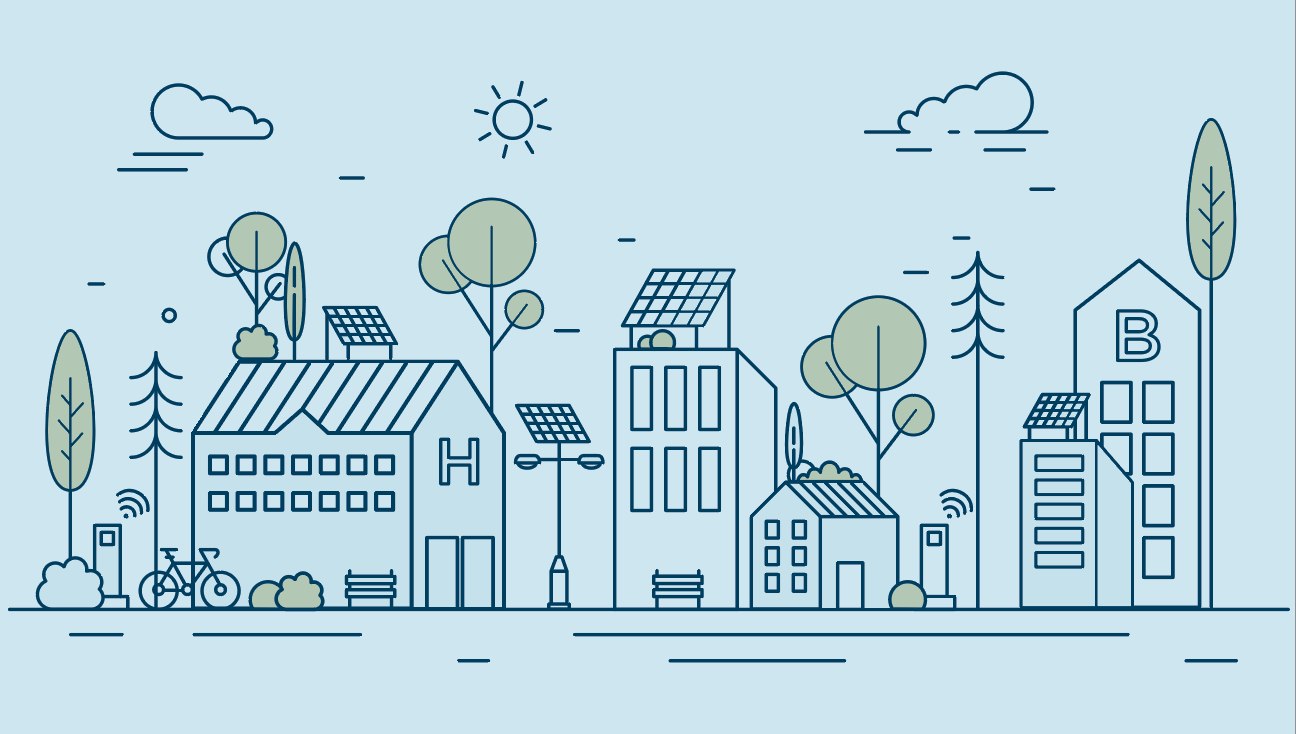 H

B