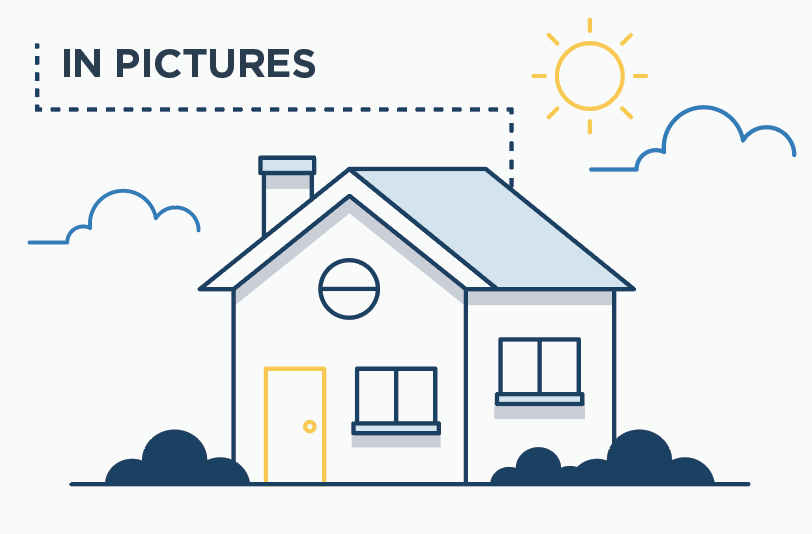 IN PICTURES