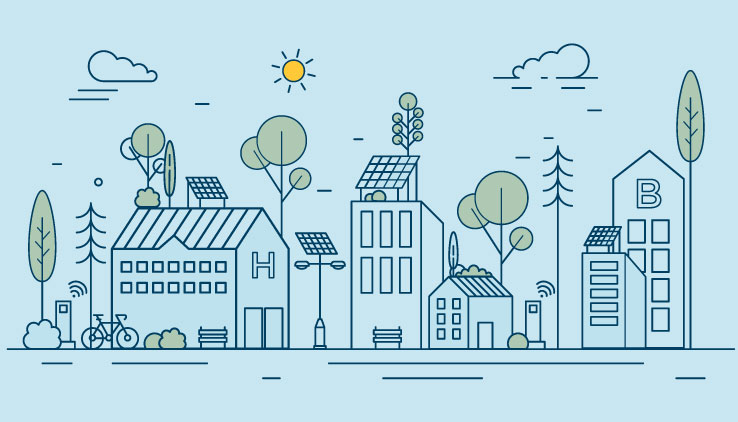 H

B